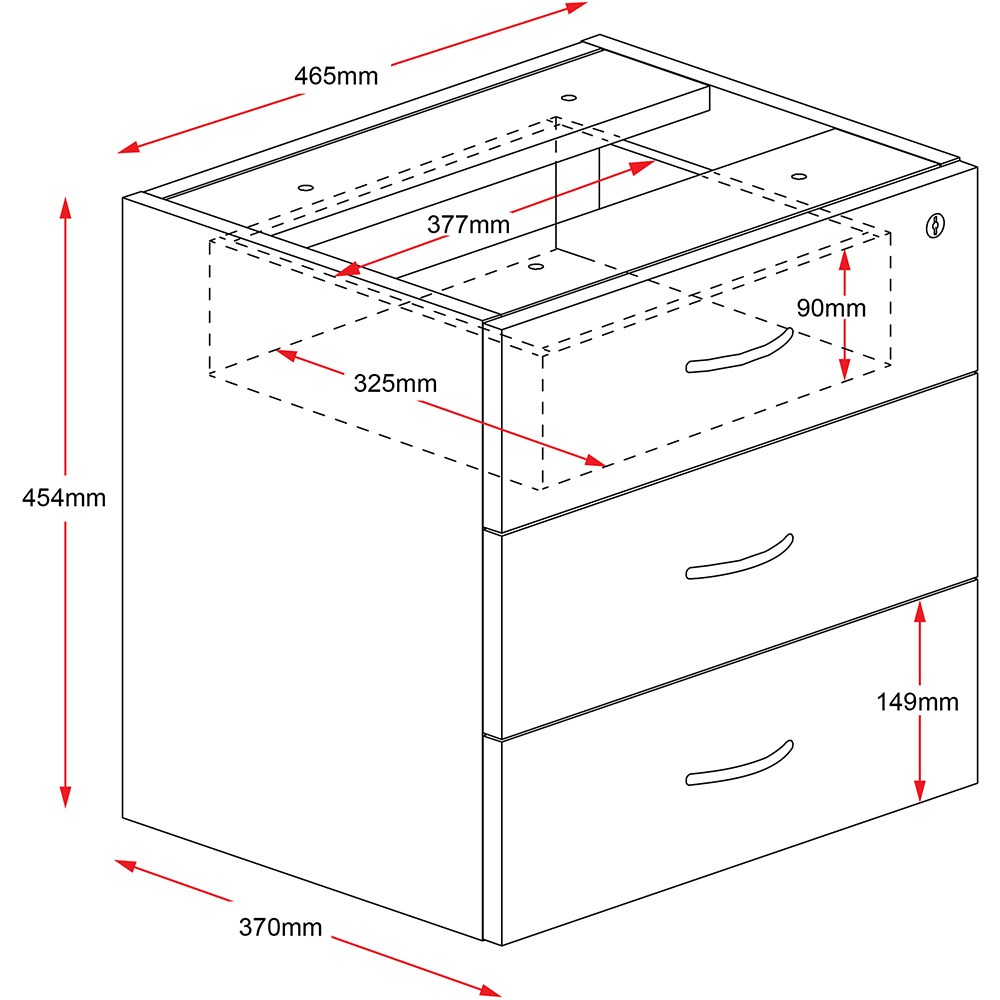 465mm
377mm
90mm
325mm
454mm
149mm
370mm